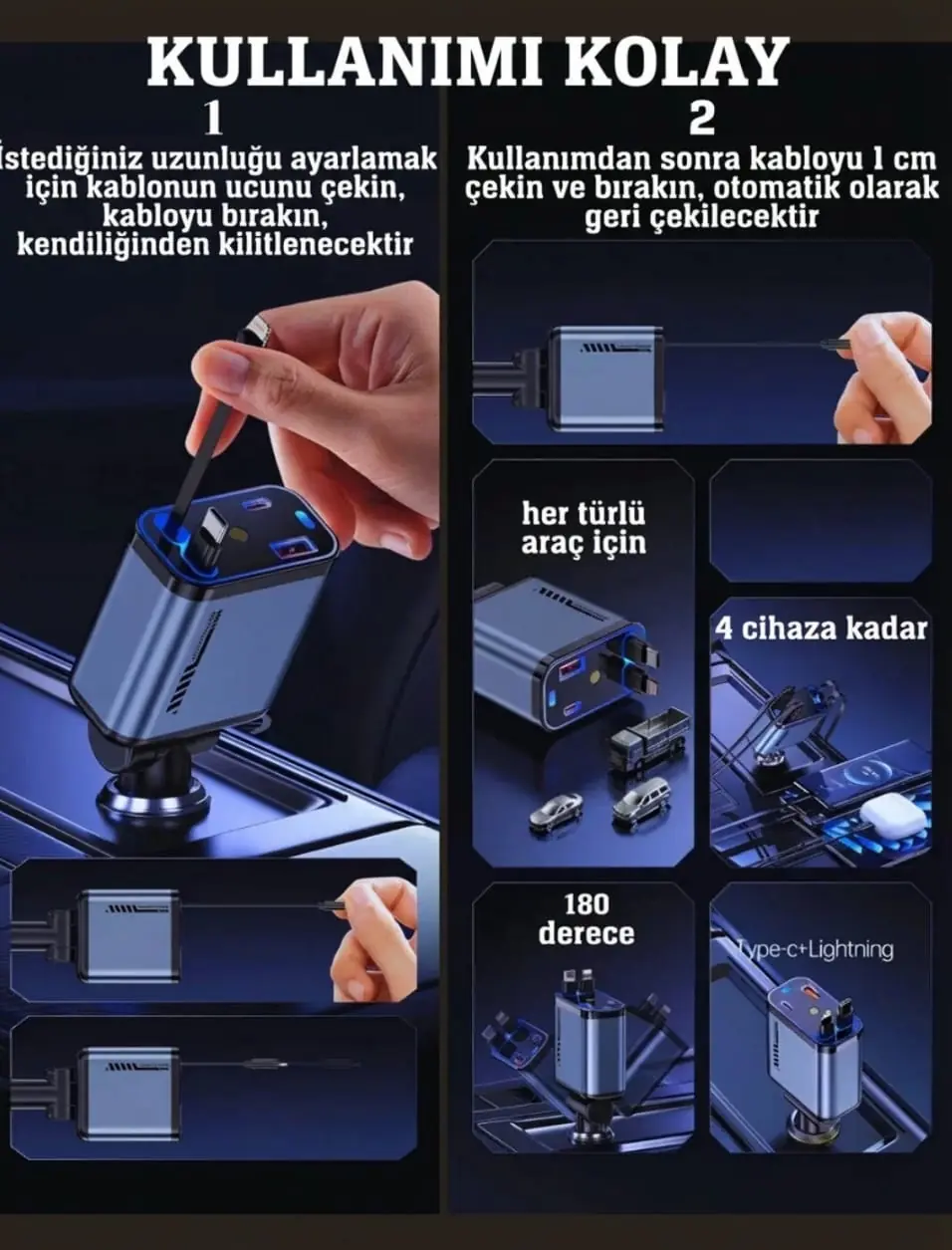 KULLANIMI KOLAY

1

İstediğiniz uzunluğu ayarlamak için kablonun ucunu çekin, kabloyu bırakın, kendiliğinden kilitlenecektir

2

Kullanımdan sonra kabloyu 1 cm çekin ve bırakın, otomatik olarak geri çekilecektir

her türlü araç için

4 cihaza kadar

180 derece

Type-c+Lightning